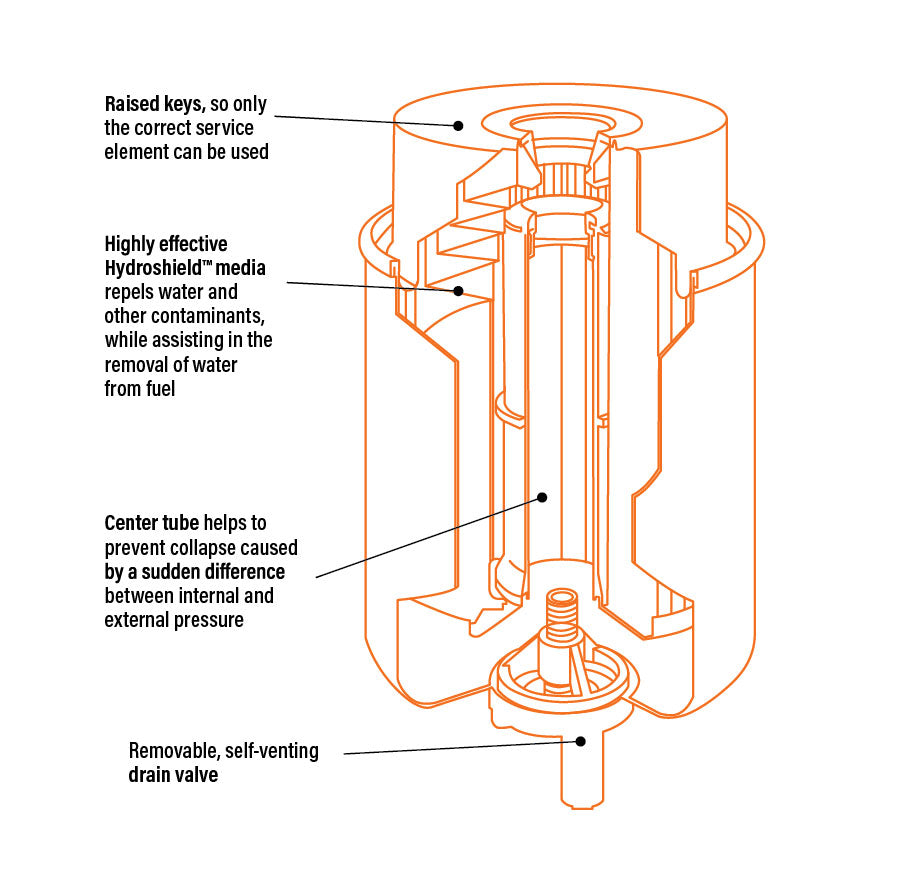 Raised keys, so only the correct service element can be used

Highly effective Hydroshield™ media repels water and other contaminants, while assisting in the removal of water from fuel

Center tube helps to prevent collapse caused by a sudden difference between internal and external pressure

Removable, self-venting drain valve